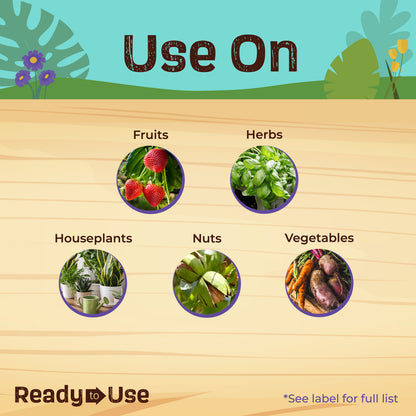 Use On

Fruits

Herbs

Houseplants

Nuts

Vegetables

Ready to Use

*See label for full list