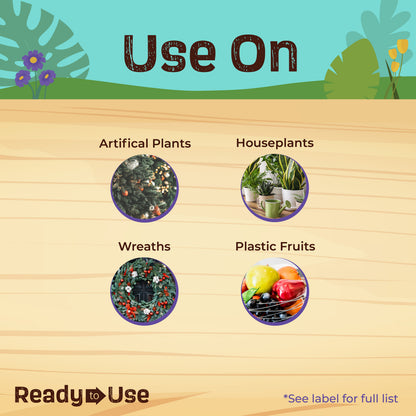 Use On

Artifical Plants

Houseplants

Wreaths

Plastic Fruits

Ready to Use

*See label for full list