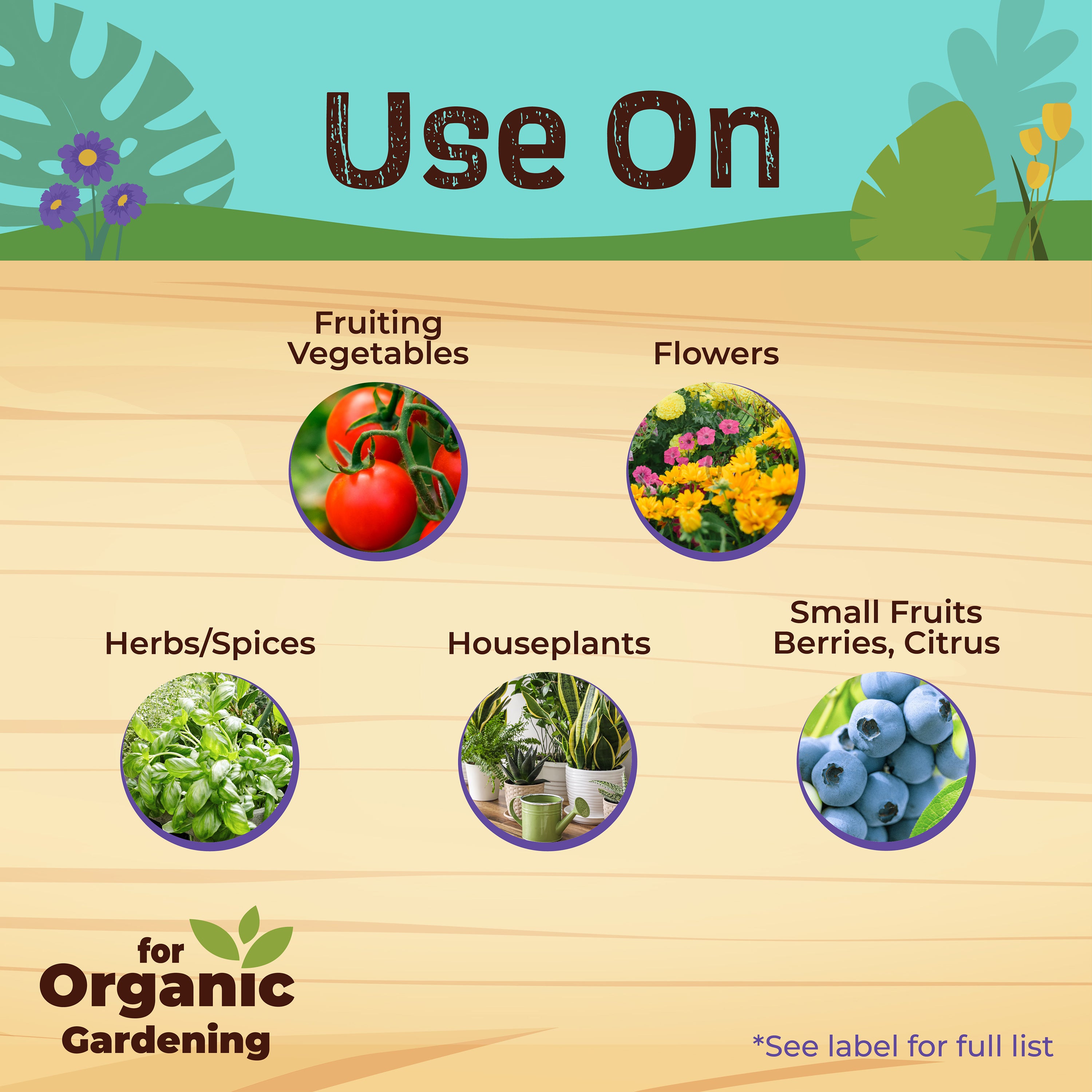 Use On

Fruiting Vegetables

Flowers

Herbs/Spices

Houseplants

Small Fruits Berries, Citrus

for Organic Gardening

*See label for full list