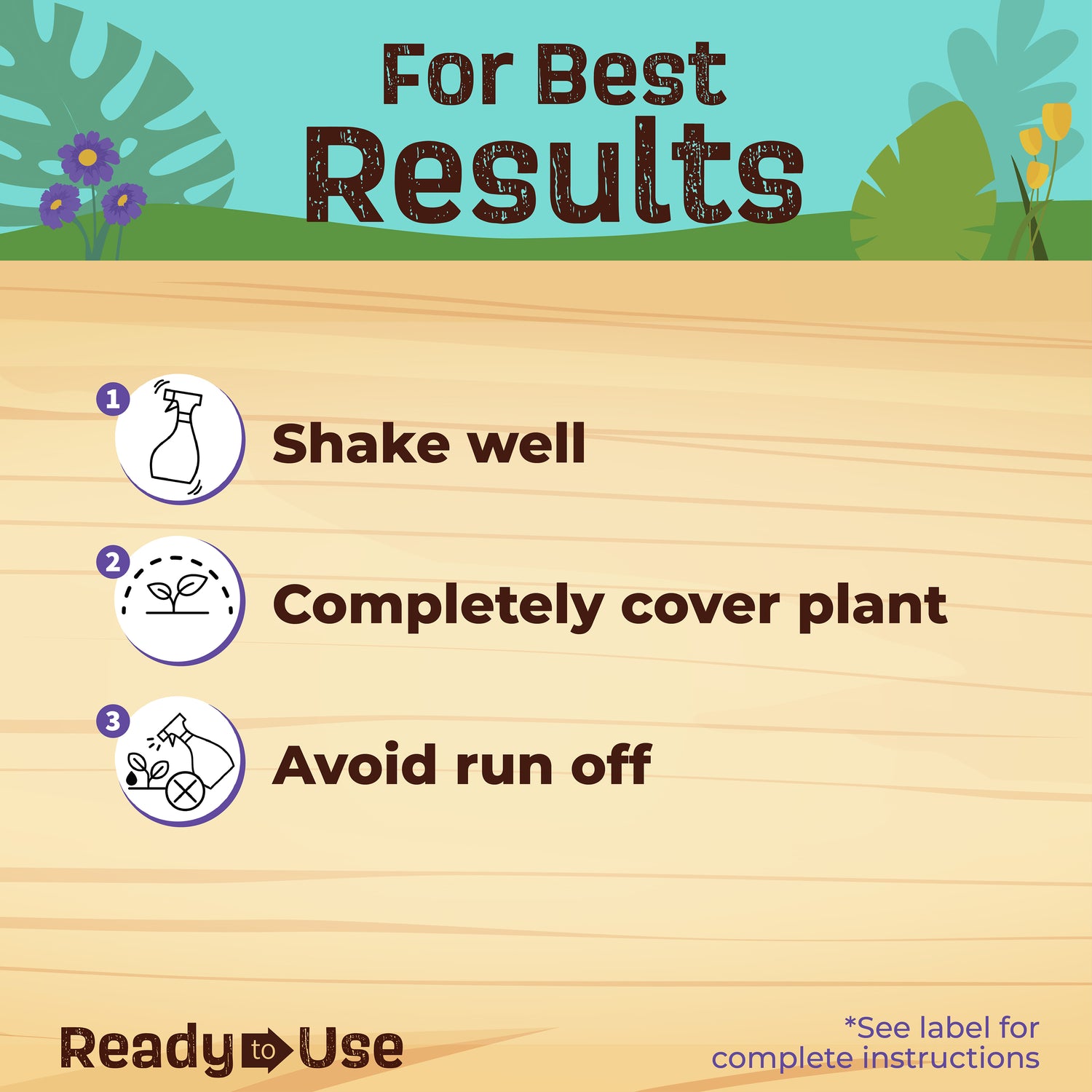 For Best
Results

1 Shake well

2 Completely cover plant

3 Avoid run off

Ready to Use

*See label for complete instructions