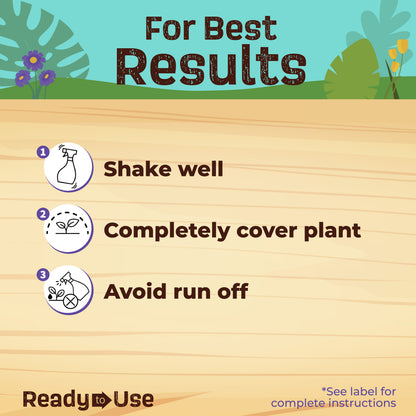 For Best
Results

1 Shake well

2 Completely cover plant

3 Avoid run off

Ready to Use

*See label for
complete instructions