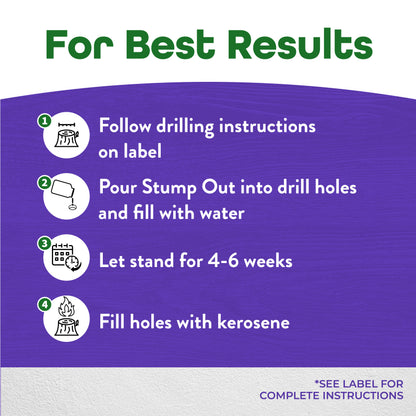 For Best Results

1 Follow drilling instructions on label

2 Pour Stump Out into drill holes and fill with water

3 Let stand for 4-6 weeks

4 Fill holes with kerosene

*SEE LABEL FOR
COMPLETE INSTRUCTIONS