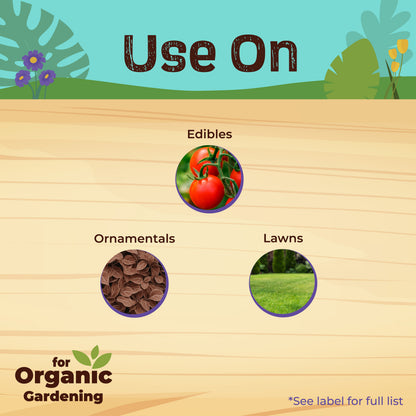 Use On

Edibles

Ornamentals

Lawns

for
Organic
Gardening

*See label for full list