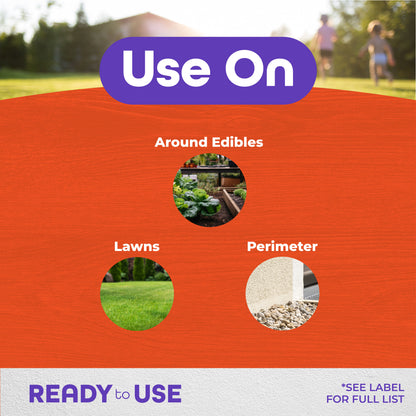 Use On

Around Edibles

Lawns

Perimeter

READY to USE

*SEE LABEL
FOR FULL LIST