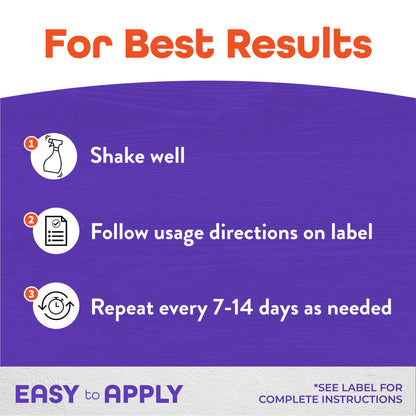 For Best Results

1 Shake well

2 Follow usage directions on label

3 Repeat every 7-14 days as needed

EASY to APPLY

*SEE LABEL FOR COMPLETE INSTRUCTIONS